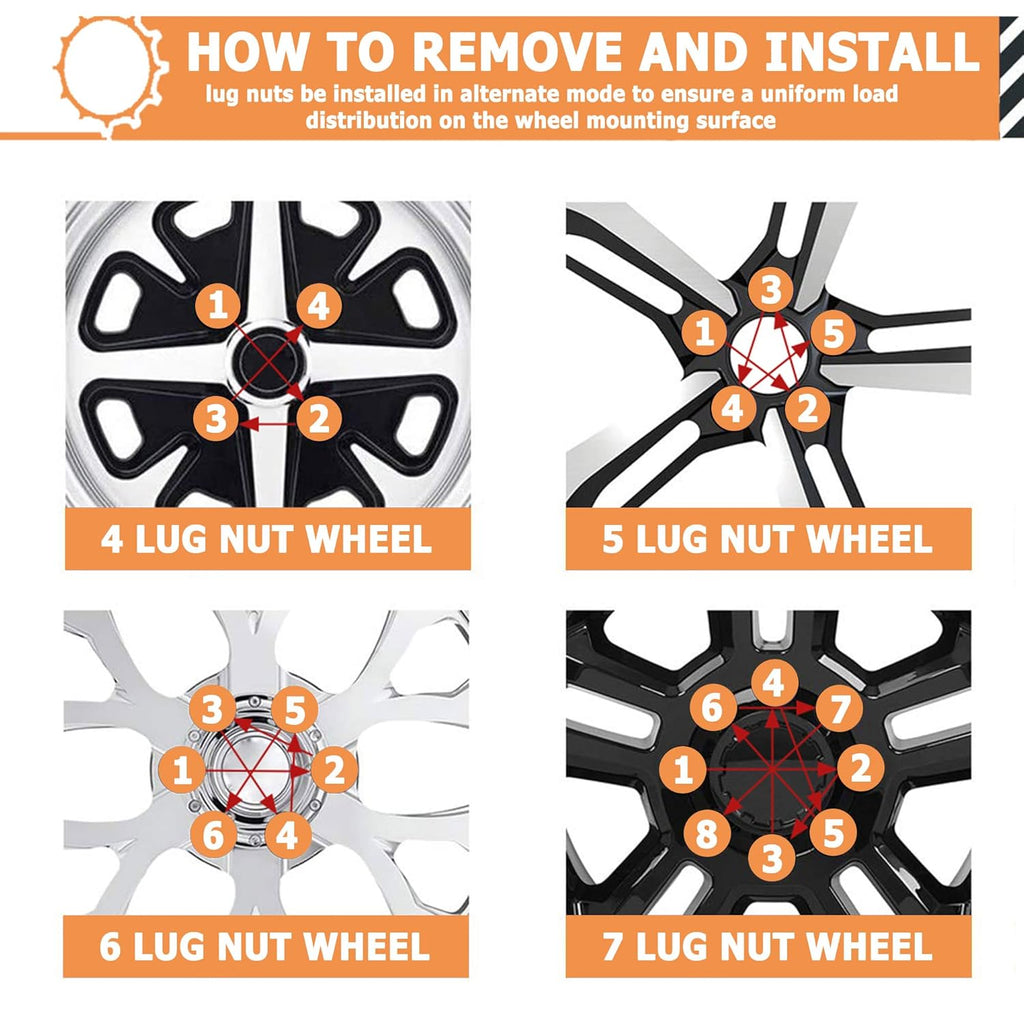 HOW TO REMOVE AND INSTALL
lug nuts be installed in alternate mode to ensure a uniform load distribution on the wheel mounting surface

1 4 3 2
4 LUG NUT WHEEL

3 1 5 4 2
5 LUG NUT WHEEL

3 5 1 2 6 4
6 LUG NUT WHEEL

4 6 7 1 2 8 5 3
7 LUG NUT WHEEL